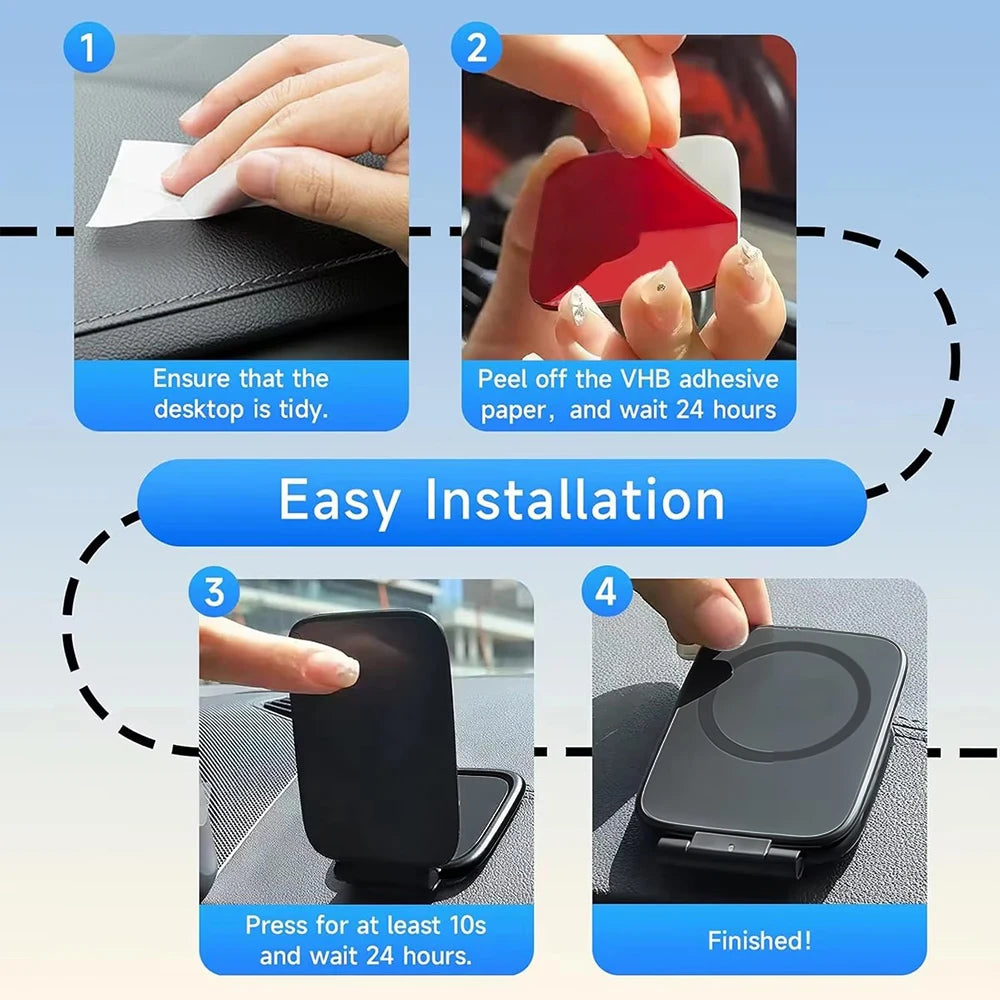 1

Ensure that the desktop is tidy.

2

Peel off the VHB adhesive paper, and wait 24 hours

Easy Installation

3

Press for at least 10s and wait 24 hours.

4

Finished!